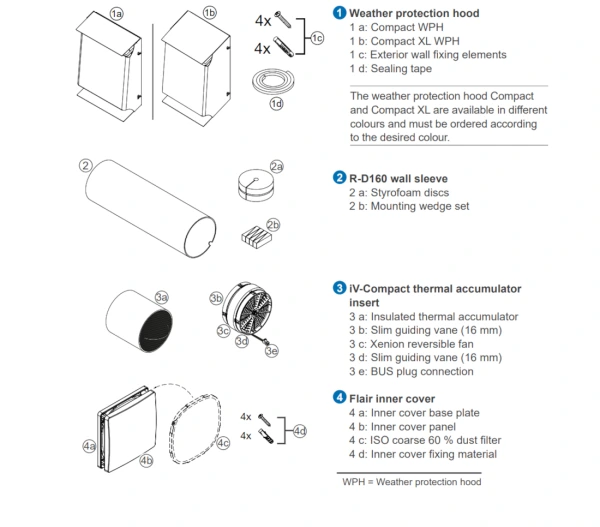 1a
1b
4x
4x
1c
1d

1 Weather protection hood
1 a: Compact WPH
1 b: Compact XL WPH
1 c: Exterior wall fixing elements
1 d: Sealing tape

The weather protection hood Compact and Compact XL are available in different colours and must be ordered according to the desired colour.

2
2a
2b

2 R-D160 wall sleeve
2 a: Styrofoam discs
2 b: Mounting wedge set

3a
3b
3c
3d
3e

3 iV-Compact thermal accumulator insert
3 a: Insulated thermal accumulator
3 b: Slim guiding vane (16 mm)
3 c: Xenion reversible fan
3 d: Slim guiding vane (16 mm)
3 e: BUS plug connection

4a
4b
4c
4x
4x
4d

4 Flair inner cover
4 a: Inner cover base plate
4 b: Inner cover panel
4 c: ISO coarse 60 % dust filter
4 d: Inner cover fixing material

WPH = Weather protection hood